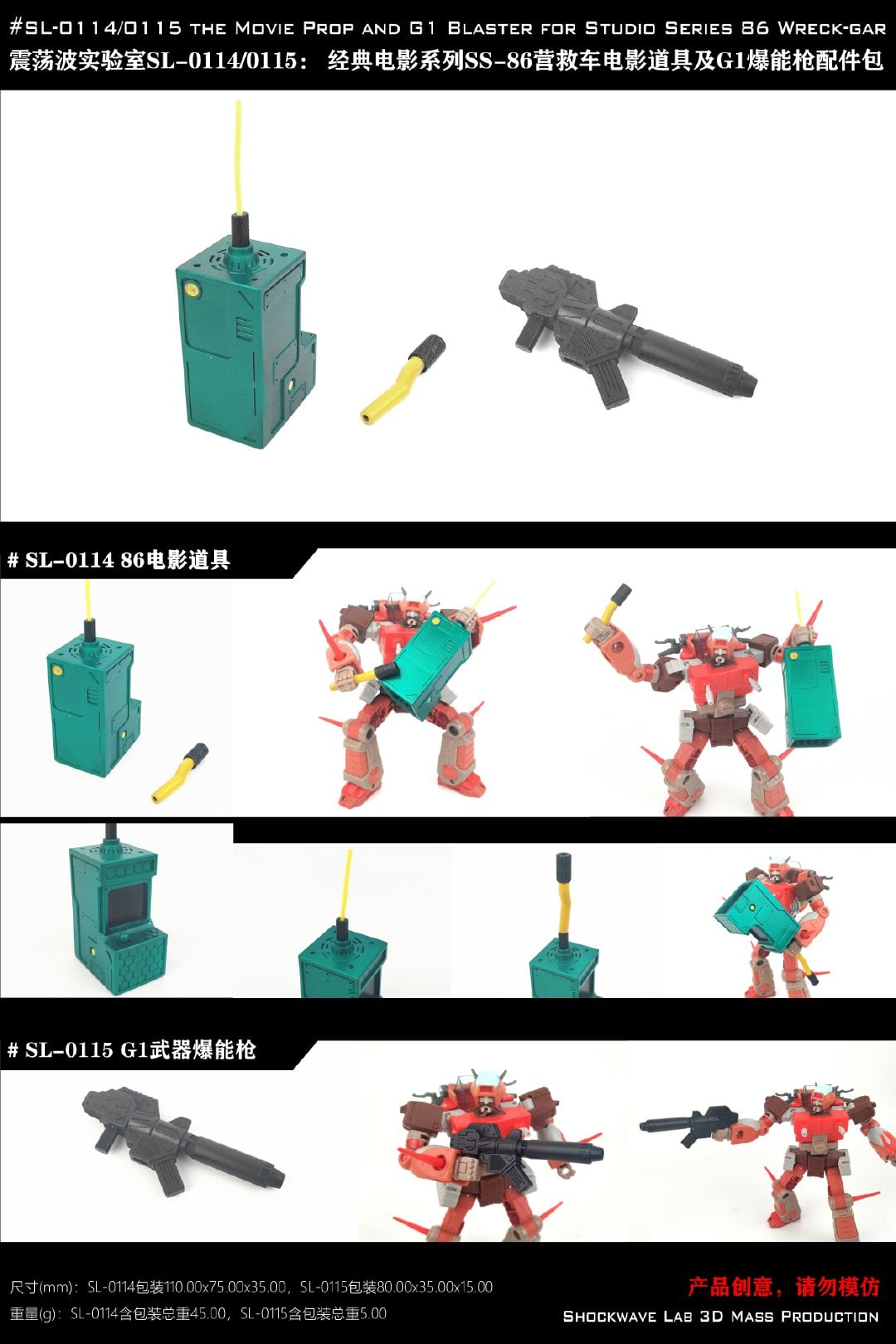 #SL-0114/0115 the Movie Prop and G1 Blaster for Studio Series 86 Wreck-gar
震荡波实验室SL-0114/0115： 经典电影系列SS-86营救车电影道具及G1爆能枪配件包

# SL-0114 86电影道具

# SL-0115 G1武器爆能枪

尺寸(mm)：SL-0114包装110.00x75.00x35.00，SL-0115包装80.00x35.00x15.00
重量(g)：SL-0114含包装总重45.00，SL-0115含包装总重5.00

产品创意，请勿模仿
Shockwave Lab 3D Mass Production